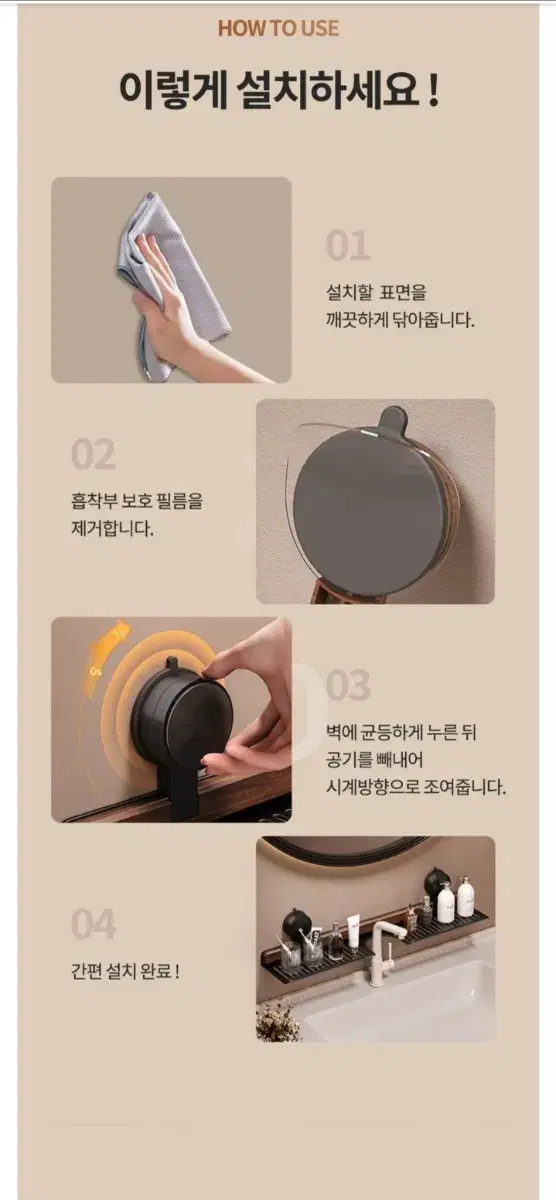 HOW TO USE

이렇게 설치하세요 !

01

설치할 표면을 깨끗하게 닦아줍니다.

02

흡착부 보호 필름을 제거합니다.

03

벽에 균등하게 누른 뒤 공기를 빼내어 시계방향으로 조여줍니다.

04

간편 설치 완료 !